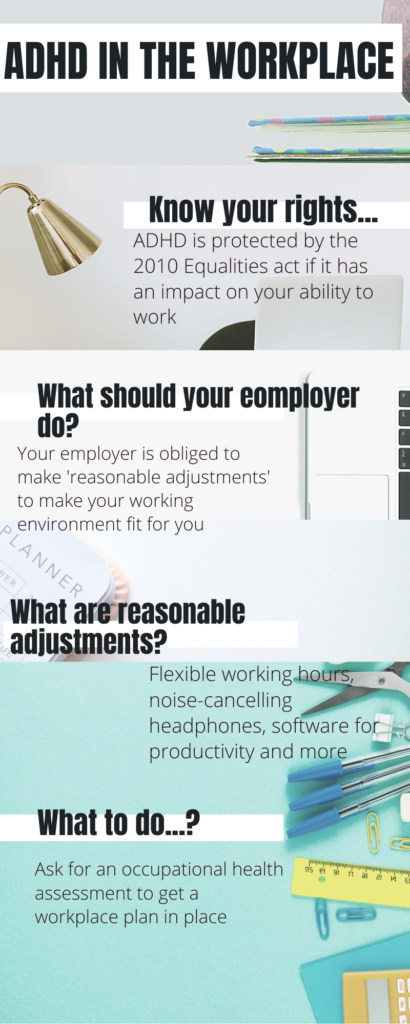 ADHD IN THE WORKPLACE

Know your rights...

ADHD is protected by the 2010 Equalities act if it has an impact on your ability to work

What should your eomployer do?

Your employer is obliged to make 'reasonable adjustments' to make your working environment fit for you

PLANNER

What are reasonable adjustments?

Flexible working hours, noise-cancelling headphones, software for productivity and more

What to do...?

Ask for an occupational health assessment to get a workplace plan in place